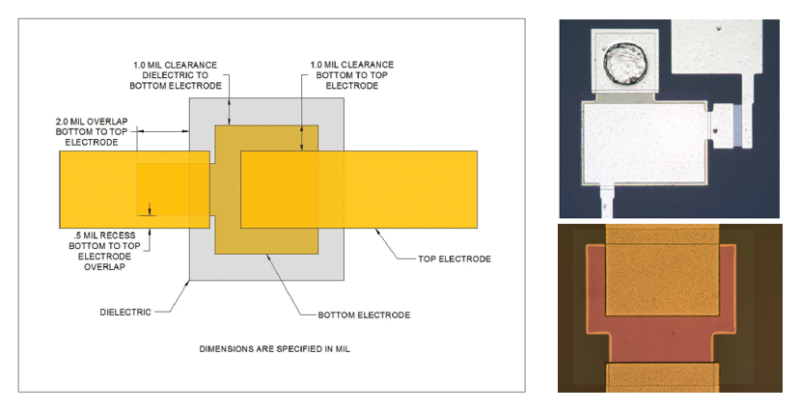 1.0 MIL CLEARANCE DIELECTRIC TO BOTTOM ELECTRODE

1.0 MIL CLEARANCE BOTTOM TO TOP ELECTRODE

2.0 MIL OVERLAP BOTTOM TO TOP ELECTRODE

.5 MIL RECESS BOTTOM TO TOP ELECTRODE OVERLAP

TOP ELECTRODE

DIELECTRIC

BOTTOM ELECTRODE

DIMENSIONS ARE SPECIFIED IN MIL